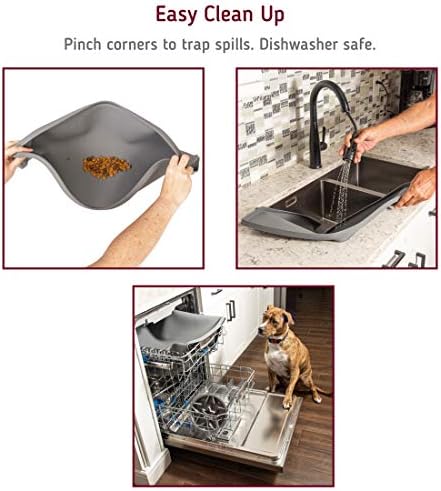 Easy Clean Up

Pinch corners to trap spills. Dishwasher safe.