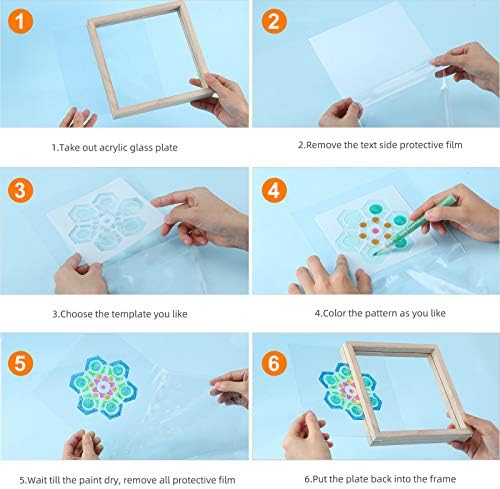 1

1.Take out acrylic glass plate

2

2.Remove the text side protective film

3

3.Choose the template you like

4

4.Color the pattern as you like

5

5.Wait till the paint dry, remove all protective film

6

6.Put the plate back into the frame