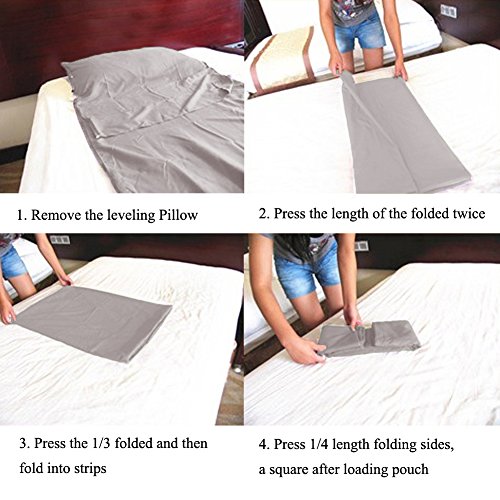 1. Remove the leveling Pillow

2. Press the length of the folded twice

3. Press the 1/3 folded and then fold into strips

4. Press 1/4 length folding sides, a square after loading pouch