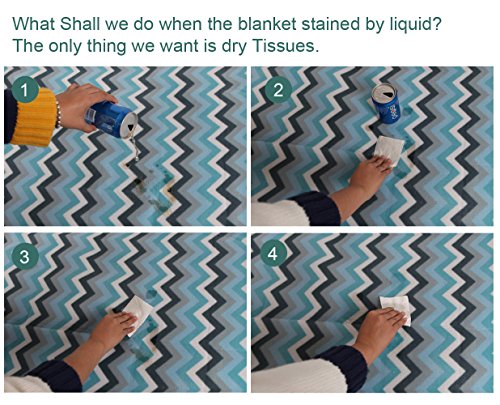 What Shall we do when the blanket stained by liquid?
The only thing we want is dry Tissues.

1

2

3

4