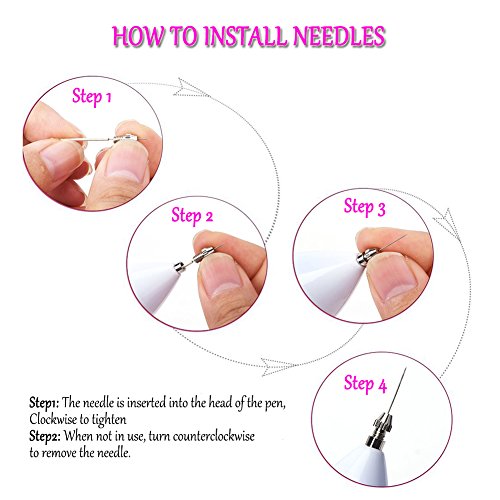 HOW TO INSTALL NEEDLES

Step 1

Step 2

Step 3

Step 4

Step1: The needle is inserted into the head of the pen, Clockwise to tighten
Step2: When not in use, turn counterclockwise to remove the needle.