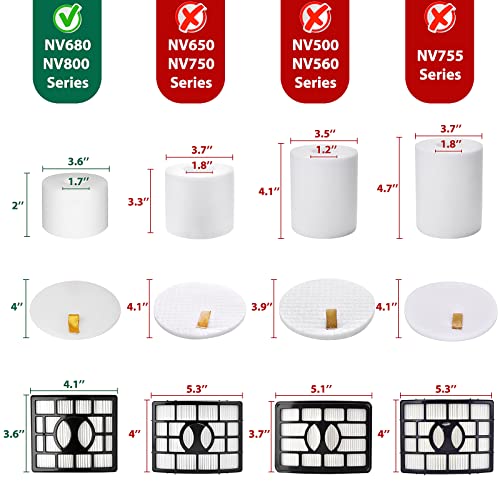 NV680 NV800 Series

NV650 NV750 Series

NV500 NV560 Series

NV755 Series

3.6″
1.7″
2″

3.7″
1.8″
3.3″

3.5″
1.2″
4.1″

3.7″
1.8″
4.7″

4″

4.1″

3.9″

4.1″

4.1″
3.6″

5.3″
4″

5.1″
3.7″

5.3″
4″