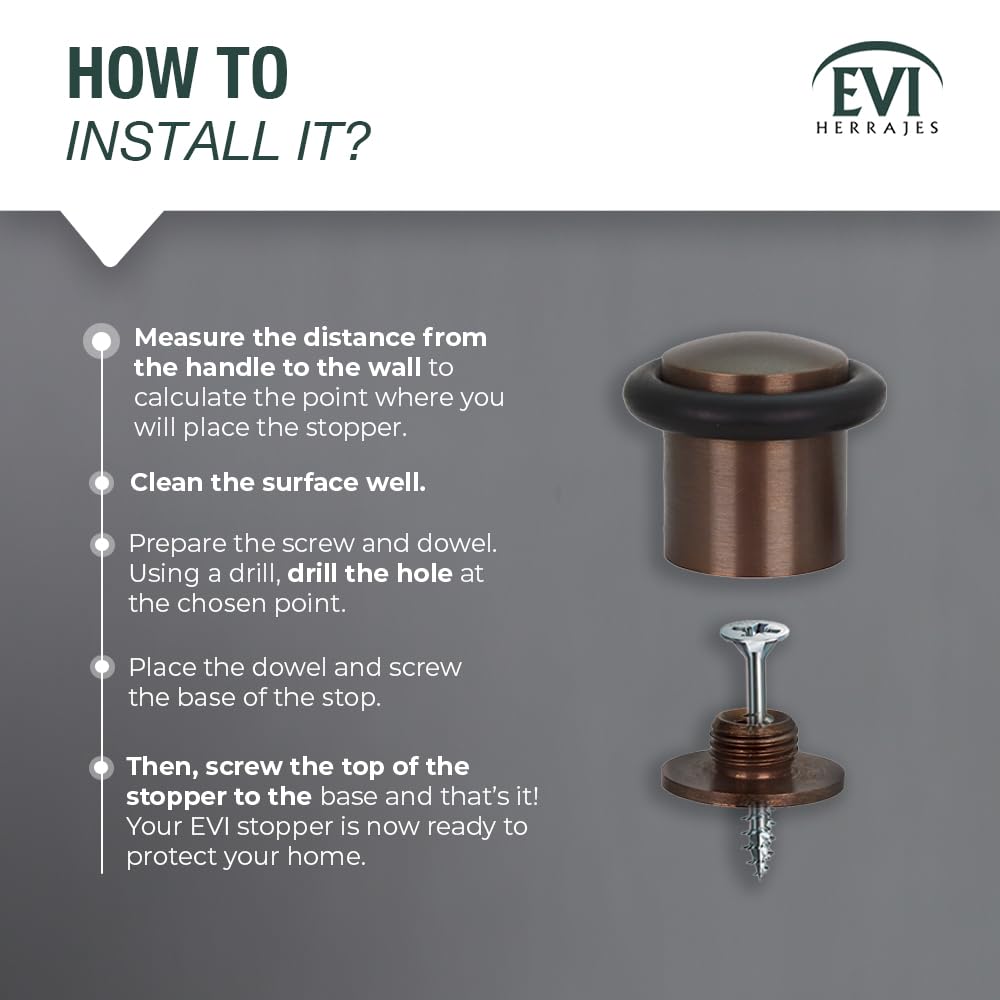 HOW TO
INSTALL IT?

EVI
HERRAJES

Measure the distance from the handle to the wall to calculate the point where you will place the stopper.

Clean the surface well.

Prepare the screw and dowel. Using a drill, drill the hole at the chosen point.

Place the dowel and screw the base of the stop.

Then, screw the top of the stopper to the base and that's it! Your EVI stopper is now ready to protect your home.