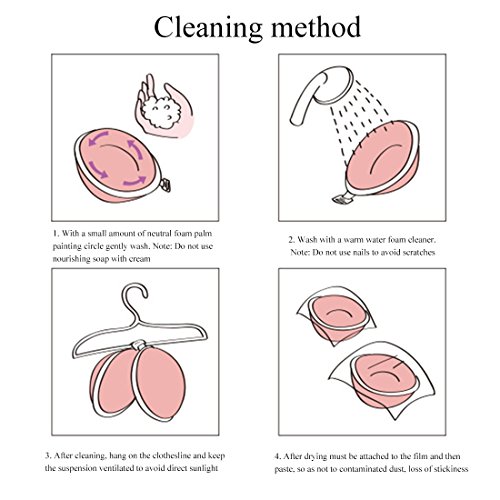 Cleaning method

1. With a small amount of neutral foam palm painting circle gently wash. Note: Do not use nourishing soap with cream

2. Wash with a warm water foam cleaner. Note: Do not use nails to avoid scratches

3. After cleaning, hang on the clothesline and keep the suspension ventilated to avoid direct sunlight

4. After drying must be attached to the film and then paste, so as not to contaminated dust, loss of stickiness