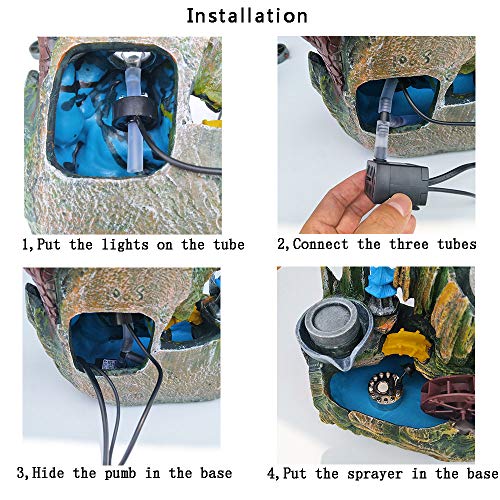 Installation

1,Put the lights on the tube

2,Connect the three tubes

3,Hide the pumb in the base

4,Put the sprayer in the base