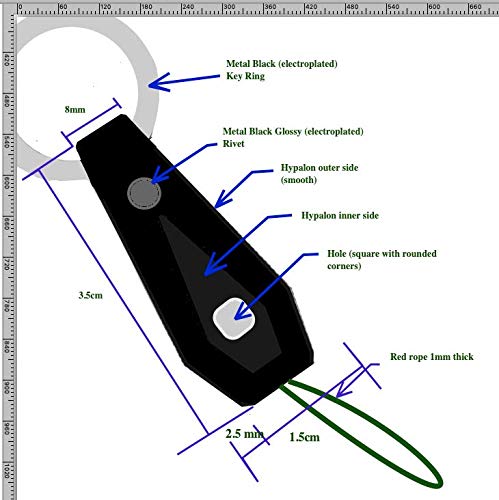 0 60 120 180 240 300 360 420 480 540 600 660

420 480 540 600 660 720 780 840 900 960 1020

Metal Black (electroplated)
Key Ring

8mm

Metal Black Glossy (electroplated)
Rivet

Hypalon outer side
(smooth)

Hypalon inner side

Hole (square with rounded corners)

3.5cm

Red rope 1mm thick

2.5 mm

1.5cm