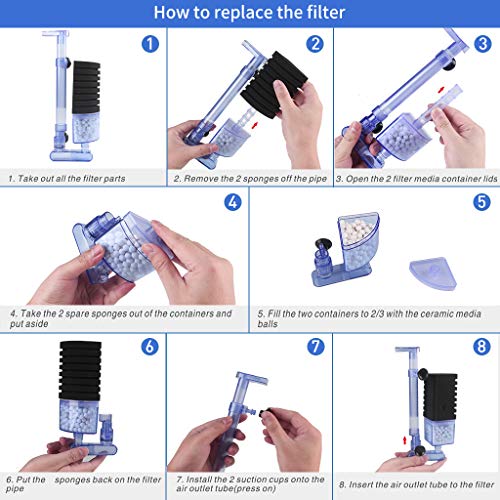 How to replace the filter

1

1. Take out all the filter parts

2

2. Remove the 2 sponges off the pipe

3

3. Open the 2 filter media container lids

4

4. Take the 2 spare sponges out of the containers and put aside

5

5. Fill the two containers to 2/3 with the ceramic media balls

6

6. Put the sponges back on the filter pipe

7

7. Install the 2 suction cups onto the air outlet tube(press on)

8

8. Insert the air outlet tube to the filter