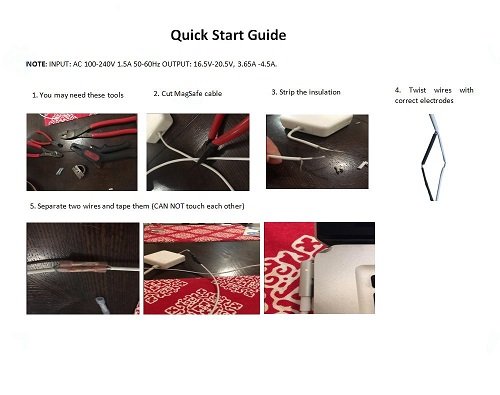 Quick Start Guide

NOTE: INPUT: AC 100-240V 1.5A 50-60Hz OUTPUT: 16.5V-20.5V, 3.65A -4.5A.

1. You may need these tools

2. Cut MagSafe cable

3. Strip the insulation

4. Twist wires with correct electrodes

5. Separate two wires and tape them (CAN NOT touch each other)