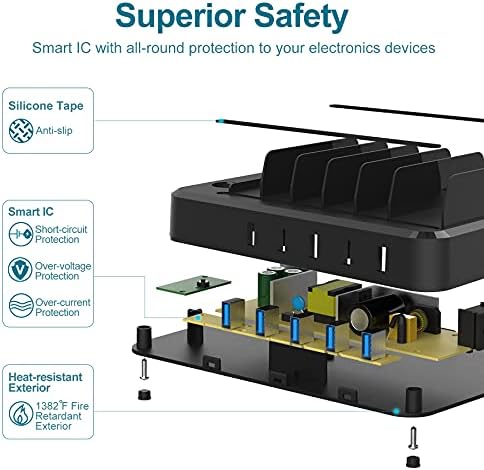 Superior Safety

Smart IC with all-round protection to your electronics devices

Silicone Tape

Anti-slip

Smart IC

Short-circuit Protection

Over-voltage Protection

Over-current Protection

Heat-resistant Exterior

1382°F Fire Retardant Exterior