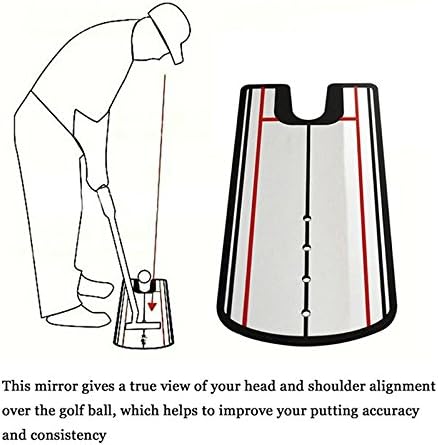 This mirror gives a true view of your head and shoulder alignment over the golf ball, which helps to improve your putting accuracy and consistency