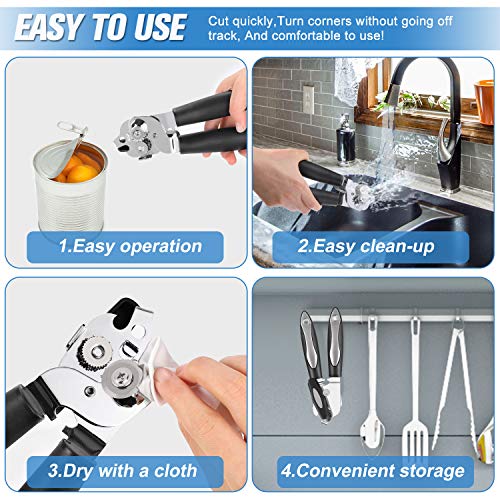 EASY TO USE

Cut quickly,Turn corners without going off track, And comfortable to use!

1.Easy operation

2.Easy clean-up

3.Dry with a cloth

4.Convenient storage