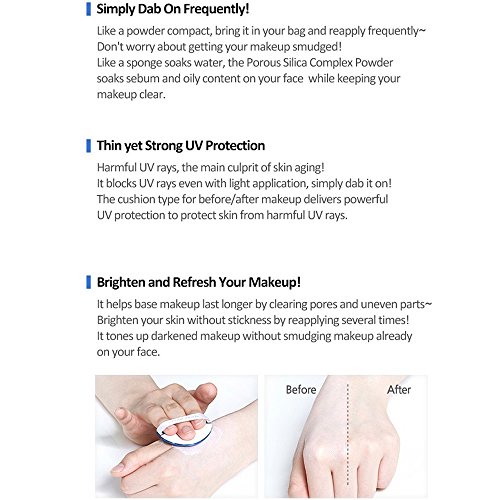 Simply Dab On Frequently!

Like a powder compact, bring it in your bag and reapply frequently~ Don't worry about getting your makeup smudged! Like a sponge soaks water, the Porous Silica Complex Powder soaks sebum and oily content on your face while keeping your makeup clear.

Thin yet Strong UV Protection

Harmful UV rays, the main culprit of skin aging! It blocks UV rays even with light application, simply dab it on! The cushion type for before/after makeup delivers powerful UV protection to protect skin from harmful UV rays.

Brighten and Refresh Your Makeup!

It helps base makeup last longer by clearing pores and uneven parts~ Brighten your skin without stickness by reapplying several times! It tones up darkened makeup without smudging makeup already on your face.

Before

After