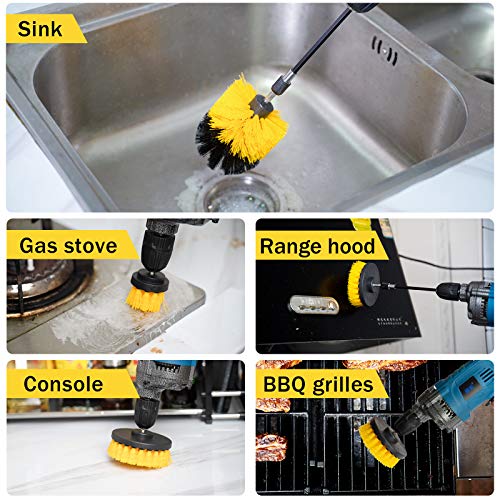 Sink

Gas stove

Range hood

Console

BBQ grilles