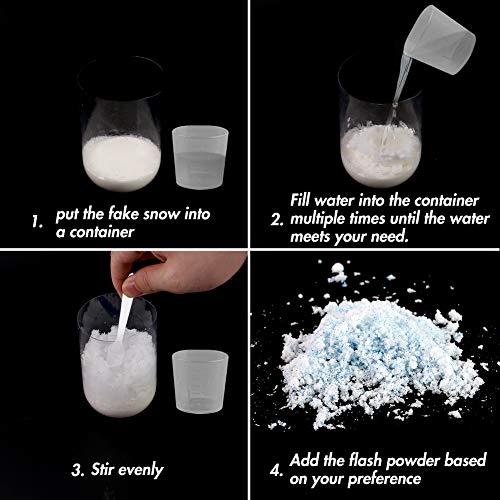 1. put the fake snow into a container

2. Fill water into the container multiple times until the water meets your need.

3. Stir evenly

4. Add the flash powder based on your preference