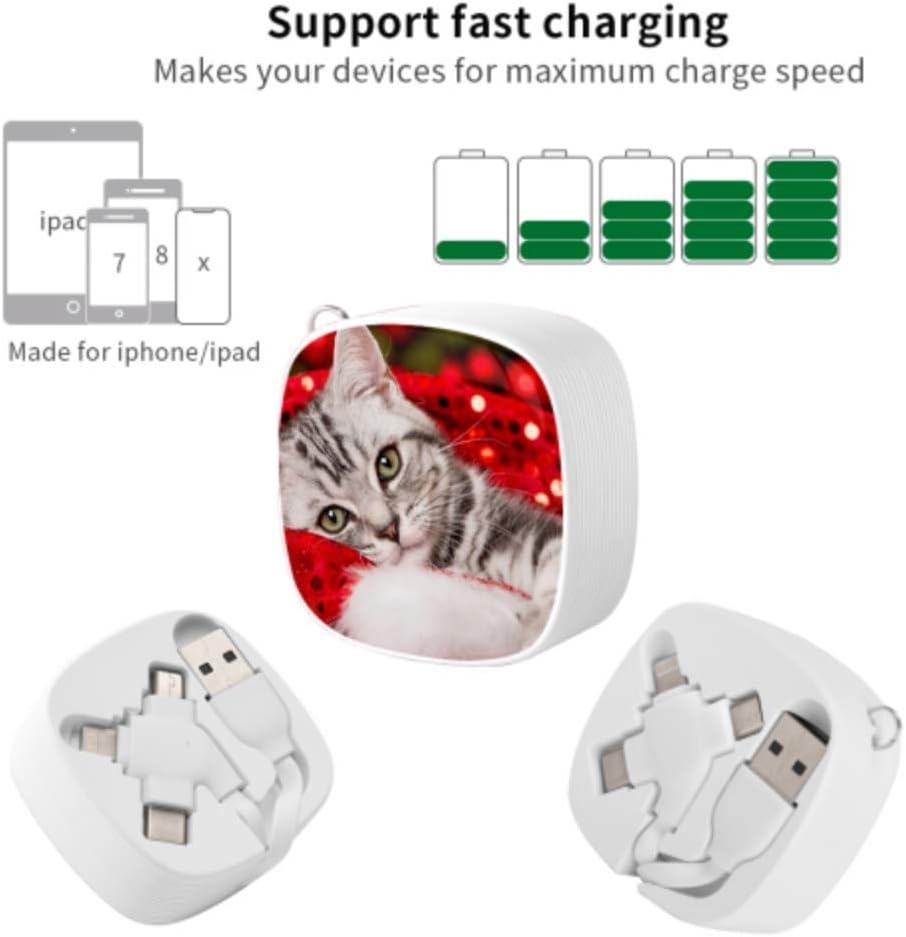 Support fast charging

Makes your devices for maximum charge speed

ipac

7

8

x

Made for iphone/ipad