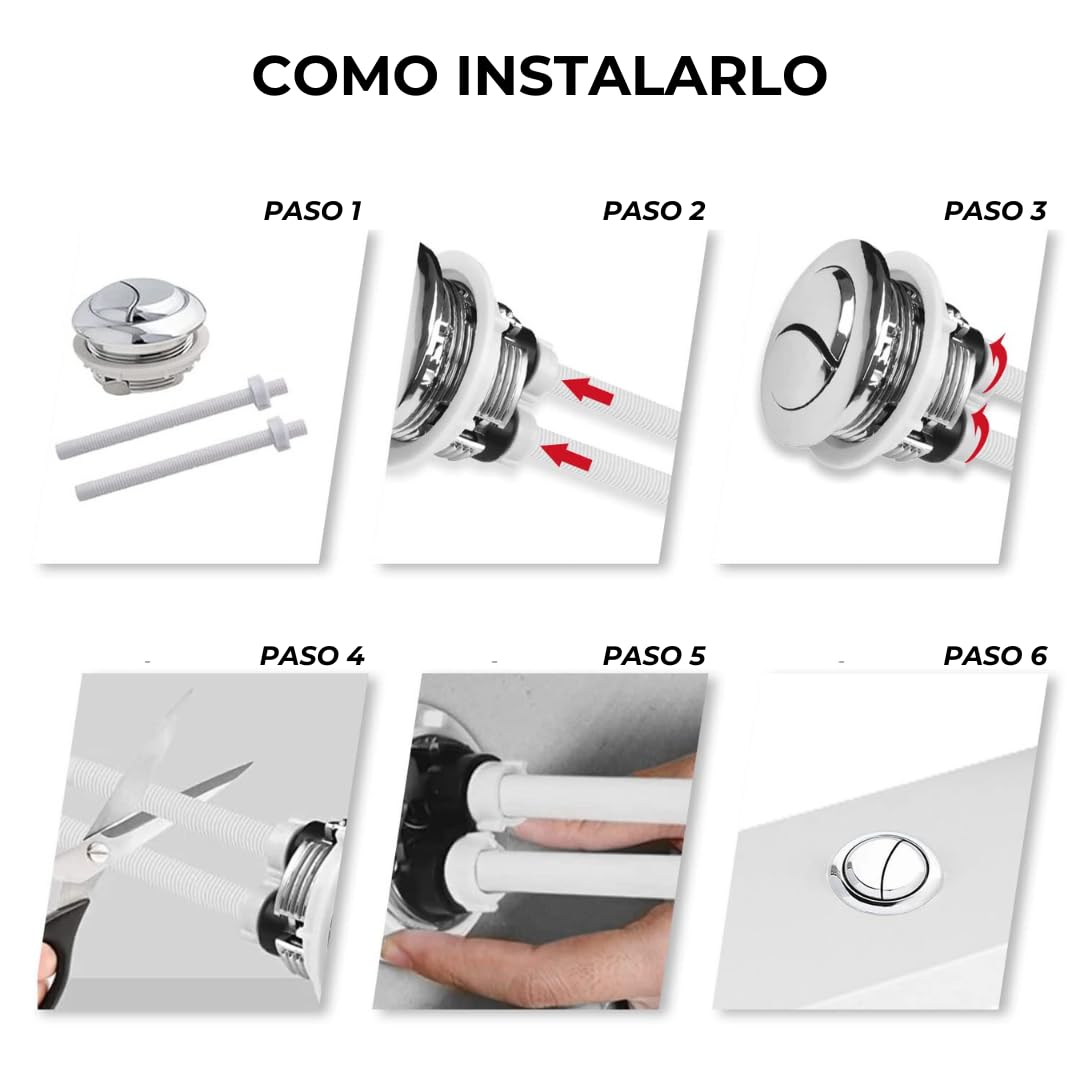 COMO INSTALARLO

PASO 1

PASO 2

PASO 3

PASO 4

PASO 5

PASO 6