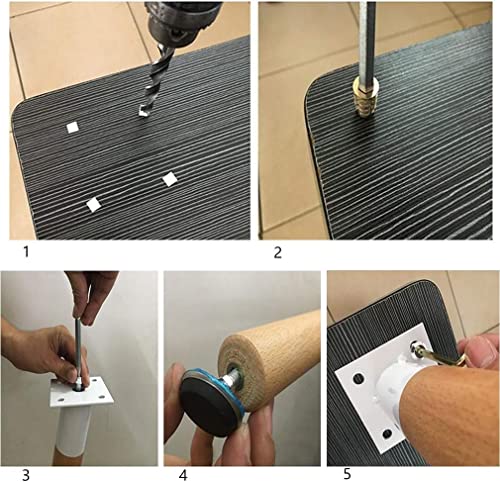 1
2
3
4
5