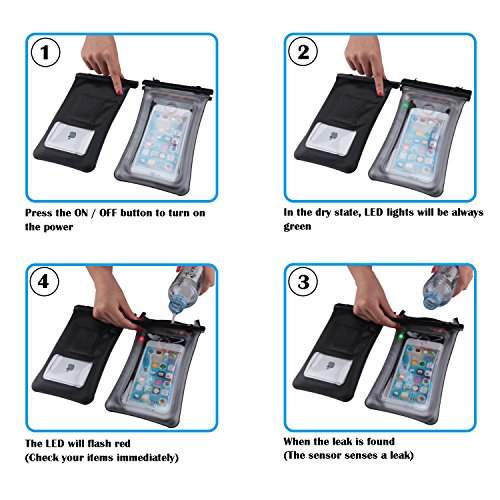 1

Press the ON / OFF button to turn on the power

2

In the dry state, LED lights will be always green

4

The LED will flash red
(Check your items immediately)

3

When the leak is found
(The sensor senses a leak)