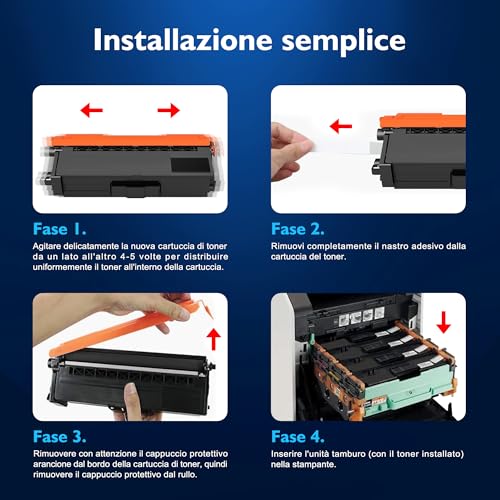 Installazione semplice

Fase 1.

Agitare delicatamente la nuova cartuccia di toner da un lato all'altro 4-5 volte per distribuire uniformemente il toner all'interno della cartuccia.

Fase 2.

Rimuovi completamente il nastro adesivo dalla cartuccia del toner.

Fase 3.

Rimuovere con attenzione il cappuccio protettivo arancione dal bordo della cartuccia di toner, quindi rimuovere il cappuccio protettivo dal rullo.

Fase 4.

Inserire l'unità tamburo (con il toner installato) nella stampante.