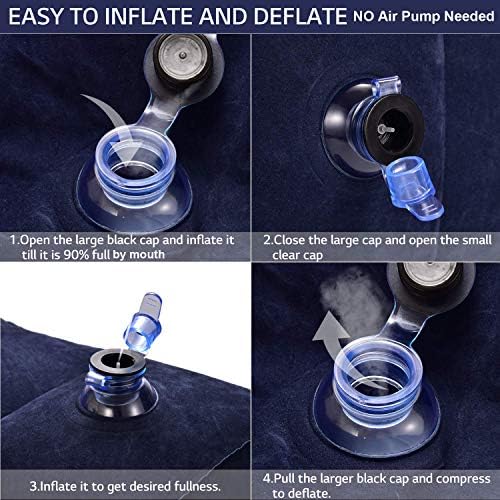 EASY TO INFLATE AND DEFLATE NO Air Pump Needed

1.Open the large black cap and inflate it till it is 90% full by mouth

2.Close the large cap and open the small clear cap

3.Inflate it to get desired fullness.

4.Pull the larger black cap and compress to deflate.