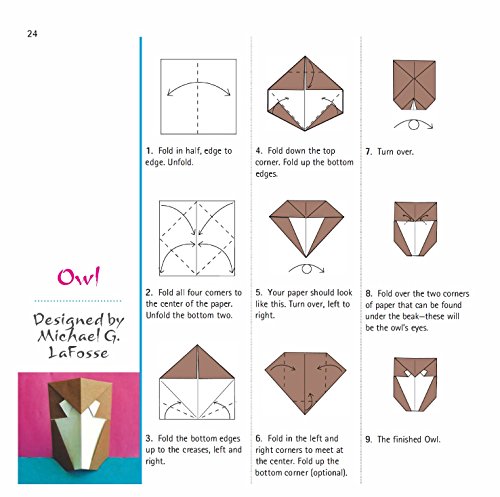 24

Owl

Designed by Michael G. LaFosse

1. Fold in half, edge to edge. Unfold.

2. Fold all four corners to the center of the paper. Unfold the bottom two.

3. Fold the bottom edges up to the creases, left and right.

4. Fold down the top corner. Fold up the bottom edges.

5. Your paper should look like this. Turn over, left to right.

6. Fold in the left and right corners to meet at the center. Fold up the bottom corner (optional).

7. Turn over.

8. Fold over the two corners of paper that can be found under the beak—these will be the owl's eyes.

9. The finished Owl.