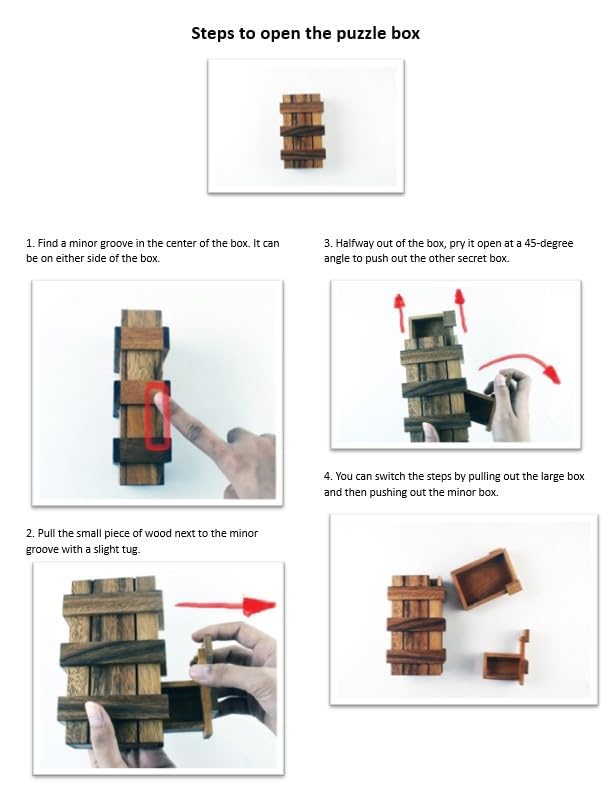 Steps to open the puzzle box

1. Find a minor groove in the center of the box. It can be on either side of the box.

2. Pull the small piece of wood next to the minor groove with a slight tug.

3. Halfway out of the box, pry it open at a 45-degree angle to push out the other secret box.

4. You can switch the steps by pulling out the large box and then pushing out the minor box.