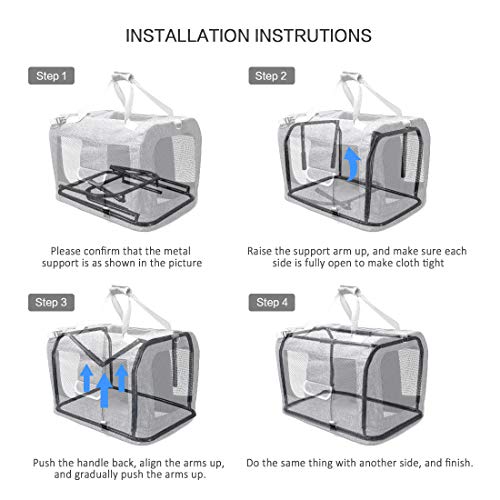 INSTALLATION INSTRUTIONS

Step 1

Please confirm that the metal support is as shown in the picture

Step 2

Raise the support arm up, and make sure each side is fully open to make cloth tight

Step 3

Push the handle back, align the arms up, and gradually push the arms up.

Step 4

Do the same thing with another side, and finish.