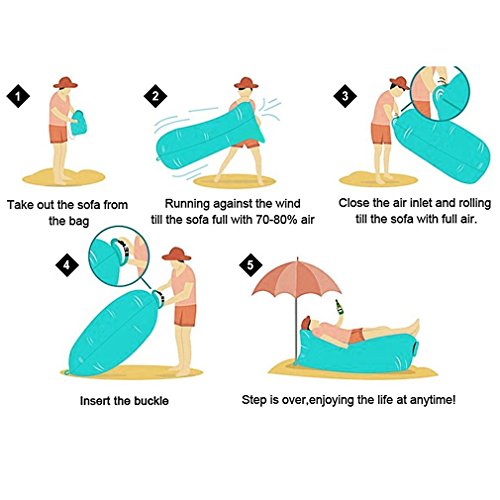 1

Take out the sofa from the bag

2

Running against the wind till the sofa full with 70-80% air

3

Close the air inlet and rolling till the sofa with full air.

4

Insert the buckle

5

Step is over,enjoying the life at anytime!