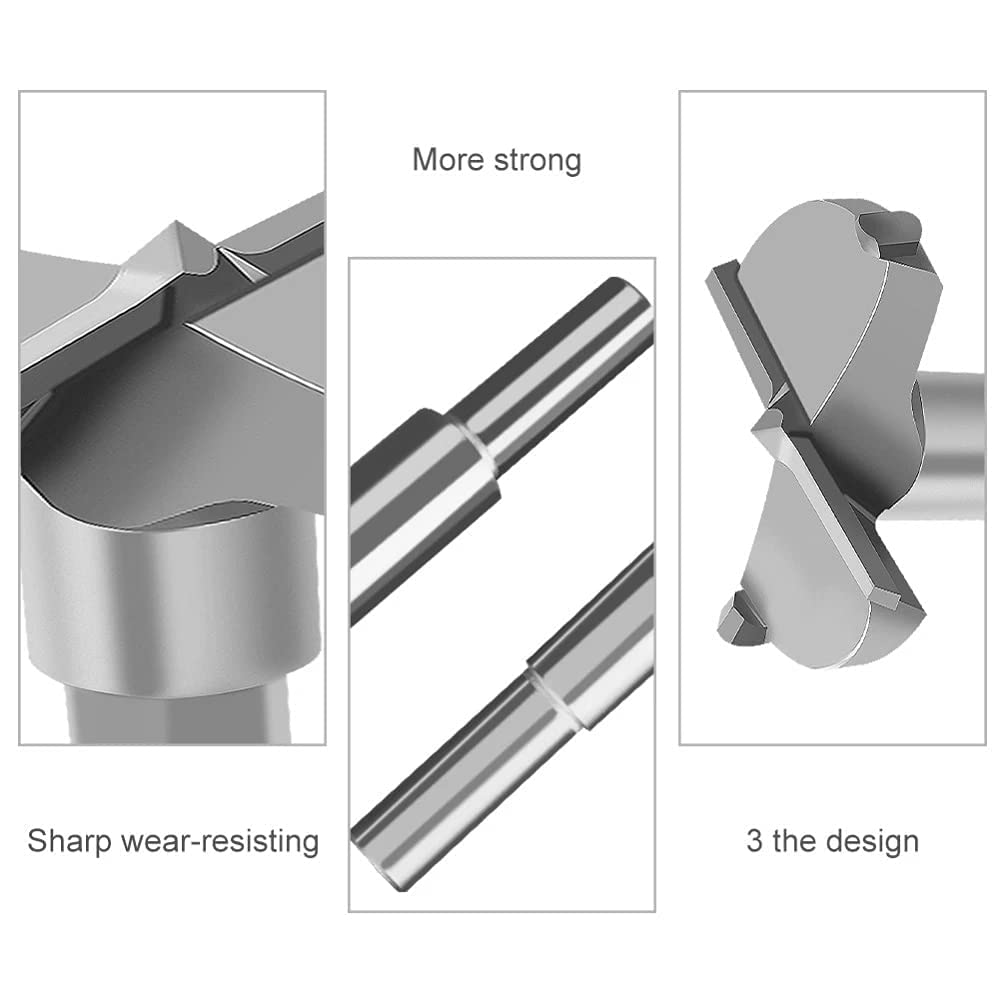 More strong

Sharp wear-resisting

3 the design