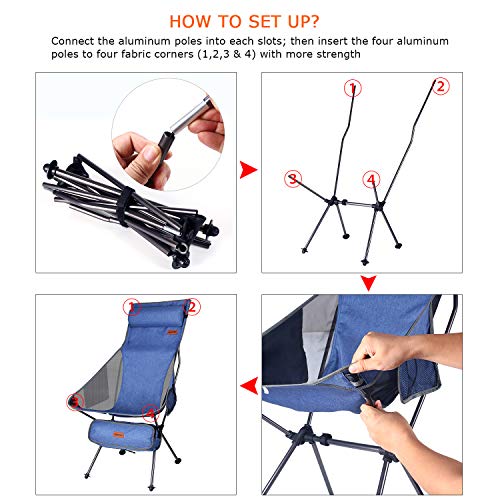 HOW TO SET UP?

Connect the aluminum poles into each slots; then insert the four aluminum poles to four fabric corners (1,2,3 & 4) with more strength

1
2
3
4

1
2
3
4