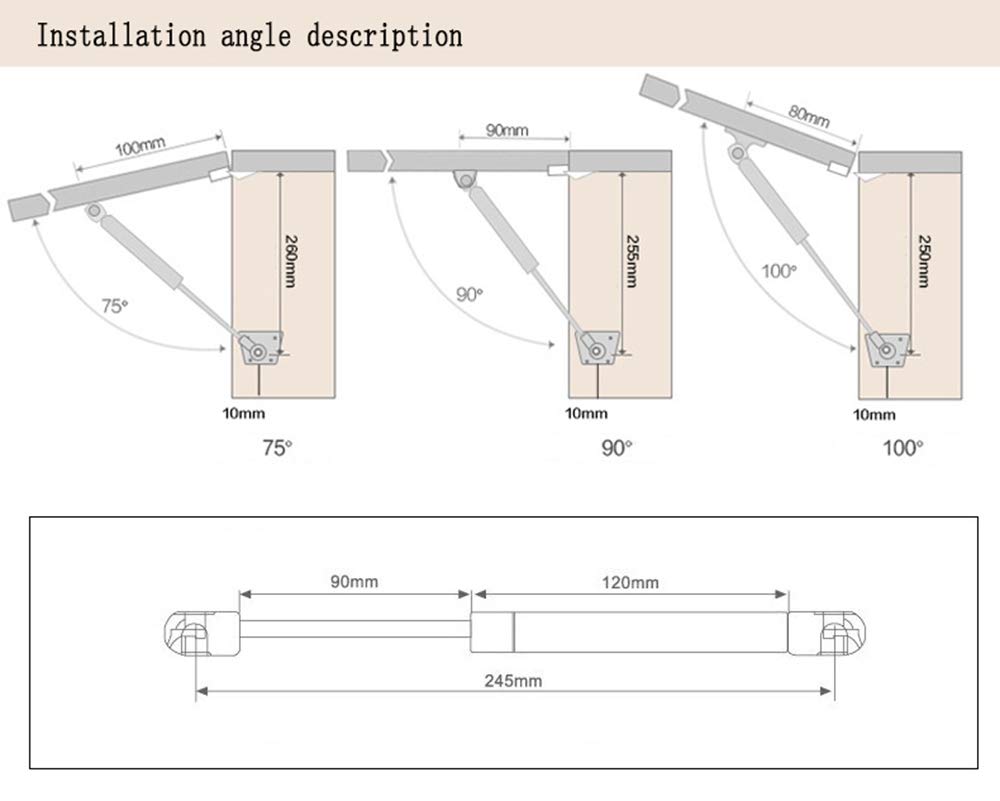 Installation angle description

100mm
260mm
75°
10mm
75°

90mm
255mm
90°
10mm
90°

80mm
250mm
100°
10mm
100°

90mm
120mm
245mm