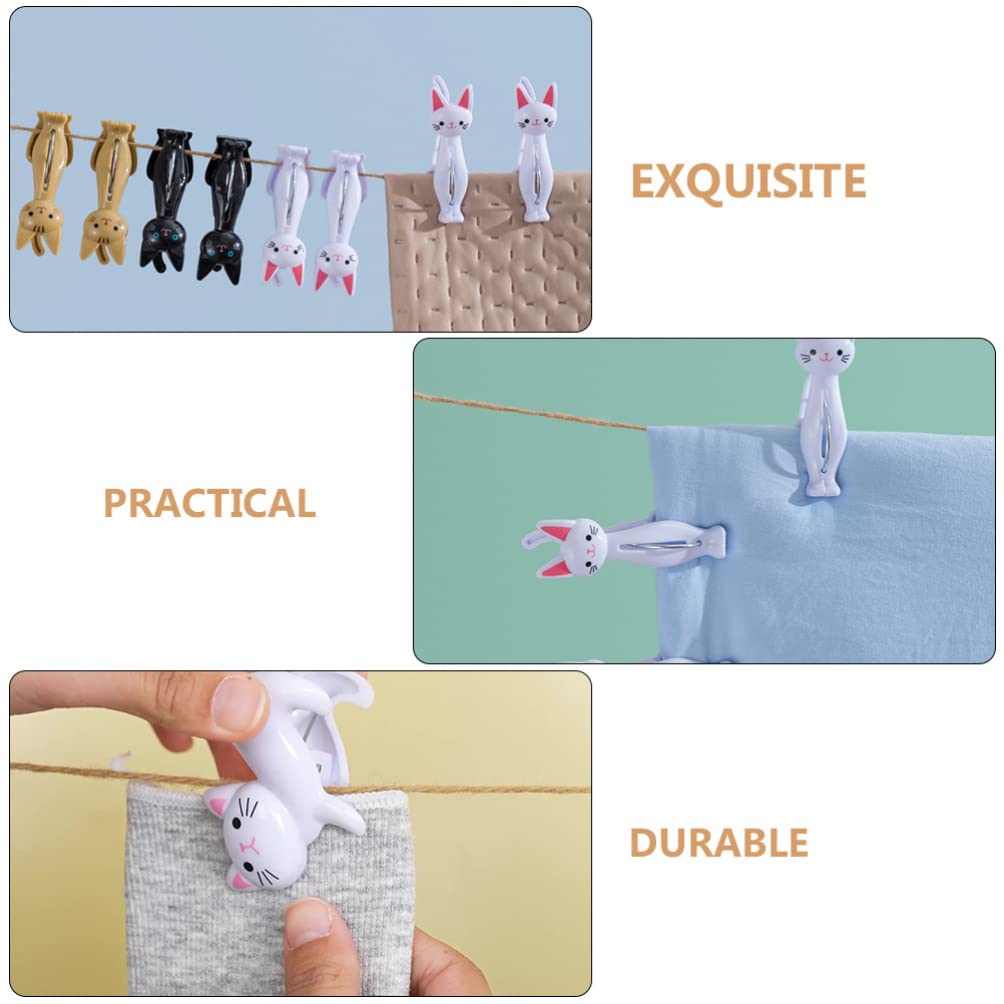 EXQUISITE

PRACTICAL

DURABLE