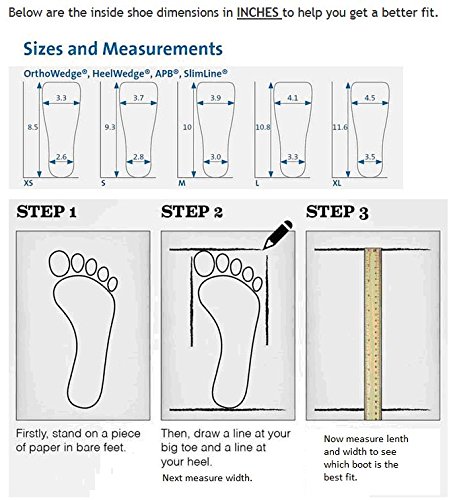 Below are the inside shoe dimensions in INCHES to help you get a better fit.

Sizes and Measurements

OrthoWedge®, HeelWedge®, APB®, SlimLine®

3.3
8.5
2.6
XS

3.7
9.3
2.8
S

3.9
10
3.0
M

4.1
10.8
3.3
L

4.5
11.6
3.5
XL

STEP 1

Firstly, stand on a piece of paper in bare feet.

STEP 2

Then, draw a line at your big toe and a line at your heel.
Next measure width.

STEP 3

Now measure lenth and width to see which boot is the best fit.