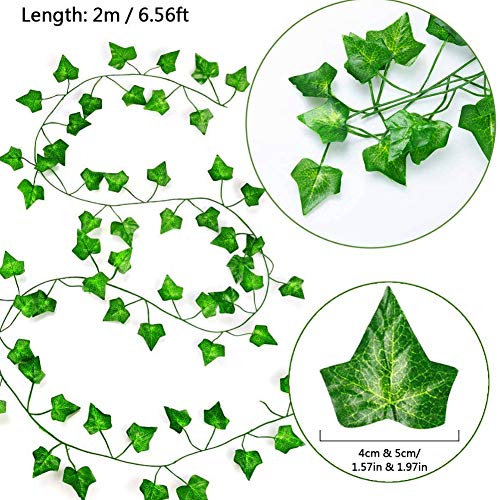 Length: 2m / 6.56ft

4cm & 5cm/
1.57in & 1.97in