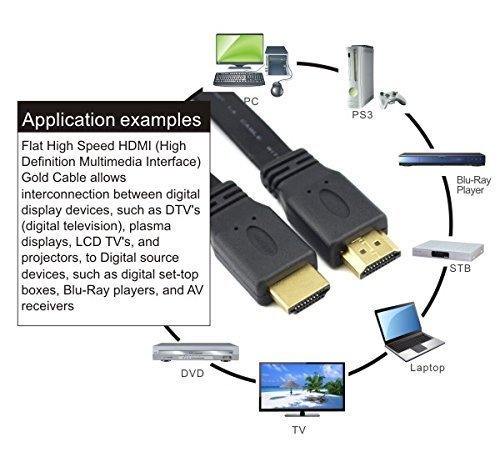 Application examples

Flat High Speed HDMI (High Definition Multimedia Interface) Gold Cable allows interconnection between digital display devices, such as DTV's (digital television), plasma displays, LCD TV's, and projectors, to Digital source devices, such as digital set-top boxes, Blu-Ray players, and AV receivers

PC

PS3

Blu-Ray Player

STB

Laptop

TV

DVD