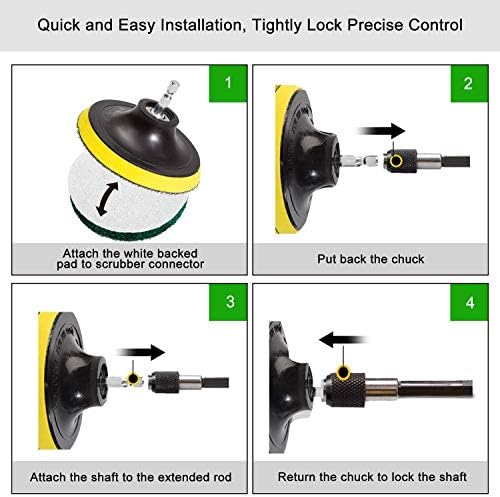 Quick and Easy Installation, Tightly Lock Precise Control

1

Attach the white backed pad to scrubber connector

2

Put back the chuck

3

Attach the shaft to the extended rod

4

Return the chuck to lock the shaft