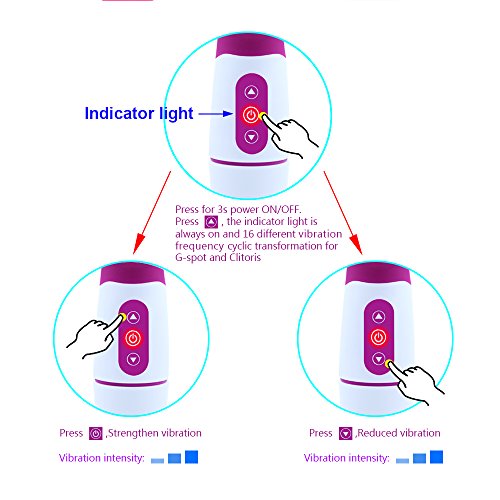 Indicator light

Press for 3s power ON/OFF.
Press , the indicator light is always on and 16 different vibration frequency cyclic transformation for G-spot and Clitoris

Press ,Strengthen vibration

Vibration intensity:

Press ,Reduced vibration

Vibration intensity: