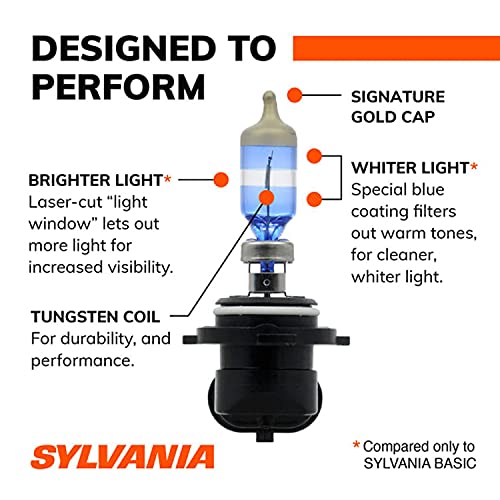 DESIGNED TO PERFORM

SIGNATURE GOLD CAP

BRIGHTER LIGHT*
Laser-cut "light window" lets out more light for increased visibility.

WHITER LIGHT*
Special blue coating filters out warm tones, for cleaner, whiter light.

TUNGSTEN COIL
For durability, and performance.

SYLVANIA

* Compared only to SYLVANIA BASIC