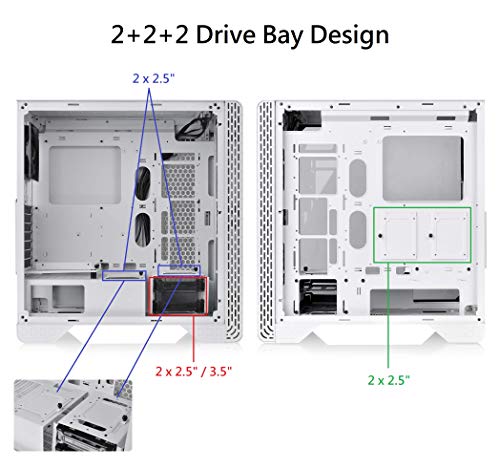 2+2+2 Drive Bay Design

2 x 2.5"

2 x 2.5" / 3.5"

2 x 2.5"