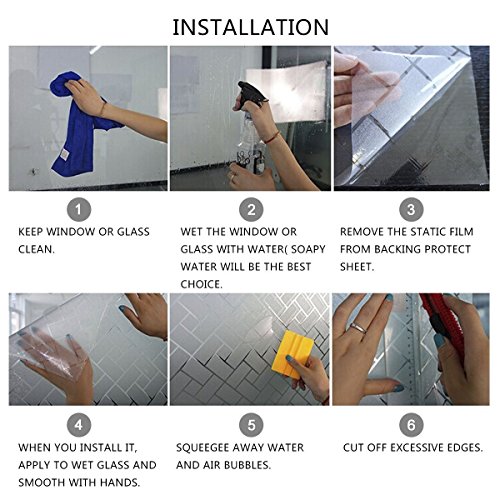 INSTALLATION

1
KEEP WINDOW OR GLASS CLEAN.

2
WET THE WINDOW OR GLASS WITH WATER( SOAPY WATER WILL BE THE BEST CHOICE.

3
REMOVE THE STATIC FILM FROM BACKING PROTECT SHEET.

4
WHEN YOU INSTALL IT, APPLY TO WET GLASS AND SMOOTH WITH HANDS.

5
SQUEEGEE AWAY WATER AND AIR BUBBLES.

6
CUT OFF EXCESSIVE EDGES.