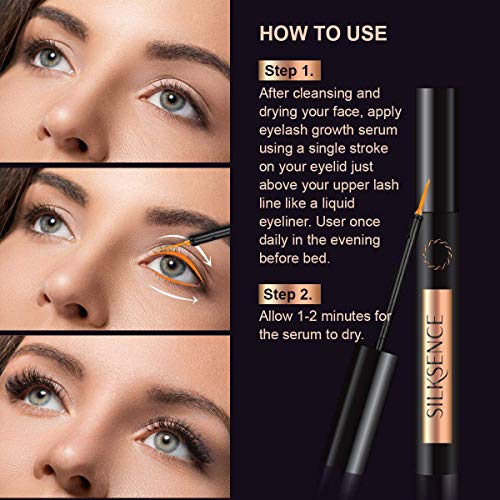 HOW TO USE

Step 1.

After cleansing and drying your face, apply eyelash growth serum using a single stroke on your eyelid just above your upper lash line like a liquid eyeliner. User once daily in the evening before bed.

Step 2.

Allow 1-2 minutes for the serum to dry.

SILKSENCE