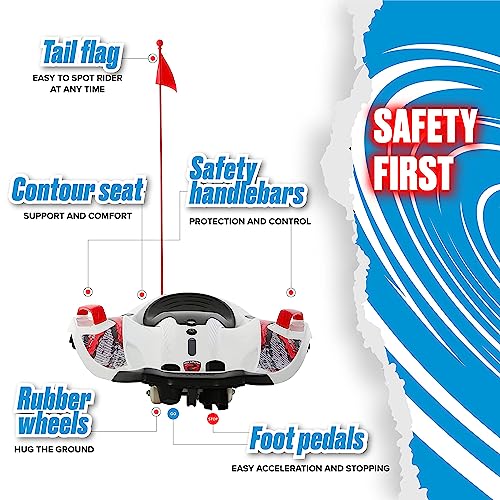 Tail flag
EASY TO SPOT RIDER AT ANY TIME

SAFETY FIRST

Contour seat
SUPPORT AND COMFORT

Safety handlebars
PROTECTION AND CONTROL

Rubber wheels
HUG THE GROUND

GO

STOP

Foot pedals
EASY ACCELERATION AND STOPPING