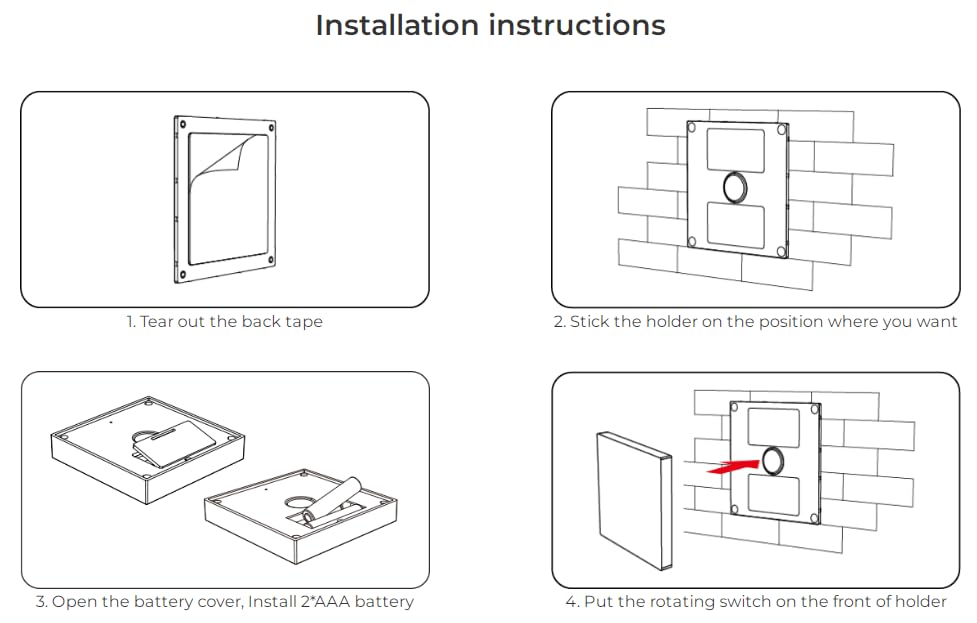 Installation instructions

1. Tear out the back tape

2. Stick the holder on the position where you want

3. Open the battery cover, Install 2*AAA battery

4. Put the rotating switch on the front of holder