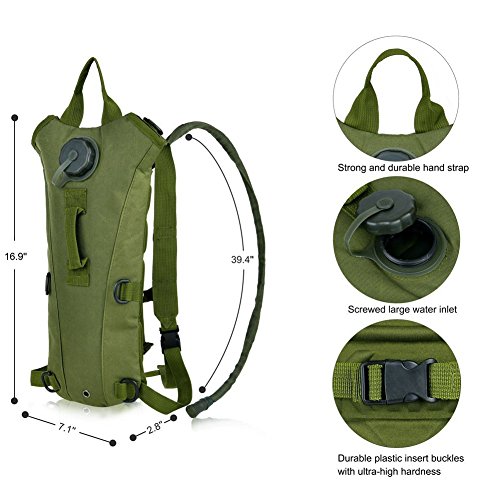 16.9"

39.4"

7.1"

2.8"

Strong and durable hand strap

Screwed large water inlet

Durable plastic insert buckles with ultra-high hardness