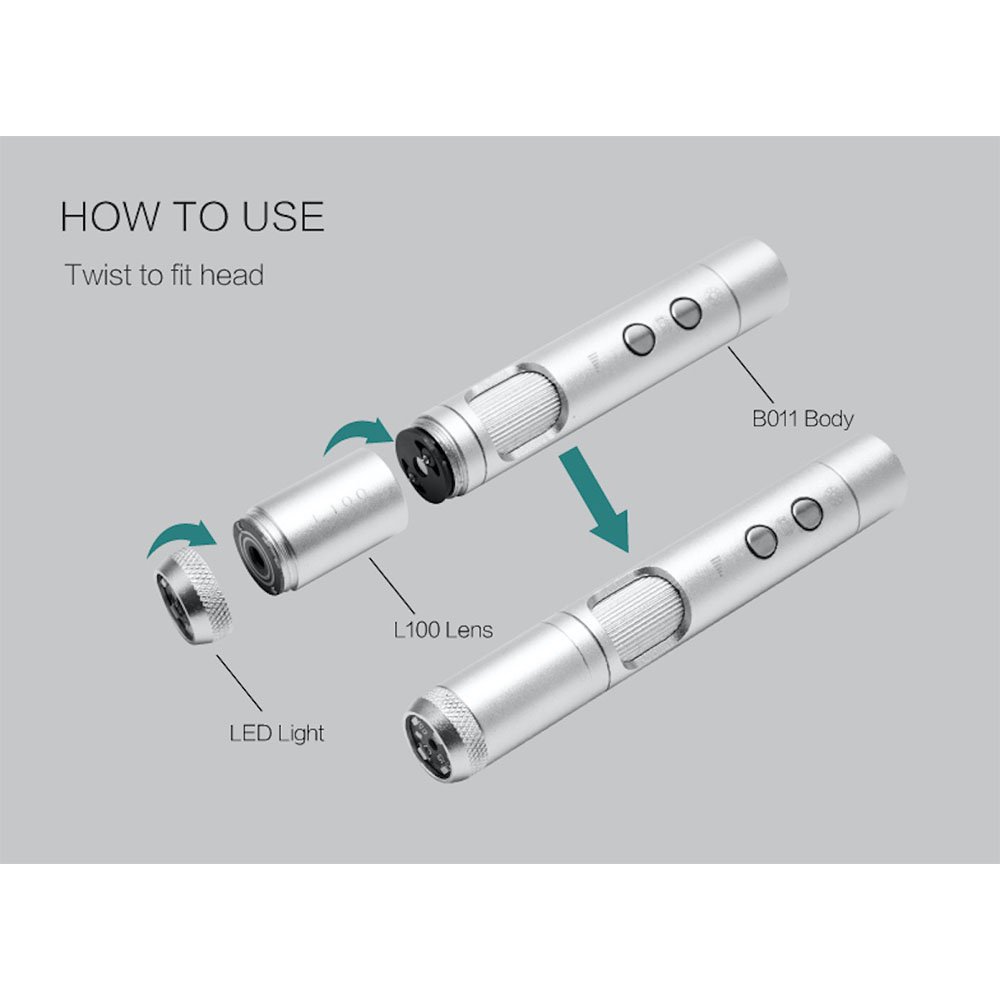 HOW TO USE

Twist to fit head

B011 Body

L100

L100 Lens

LED Light