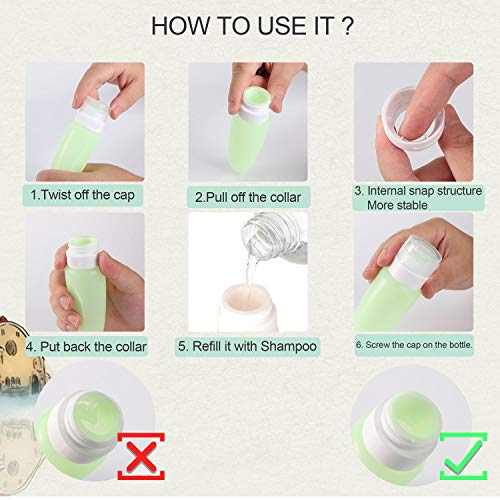 HOW TO USE IT ?

1.Twist off the cap

2.Pull off the collar

3. Internal snap structure
More stable

4. Put back the collar

5. Refill it with Shampoo

6. Screw the cap on the bottle.