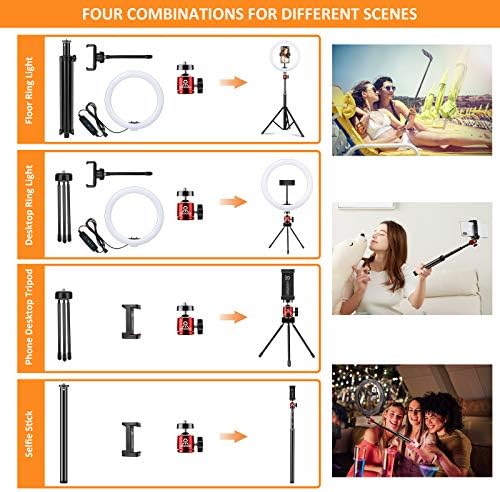 FOUR COMBINATIONS FOR DIFFERENT SCENES

Floor Ring Light

Desktop Ring Light

Phone Desktop Tripod

Selfie Stick