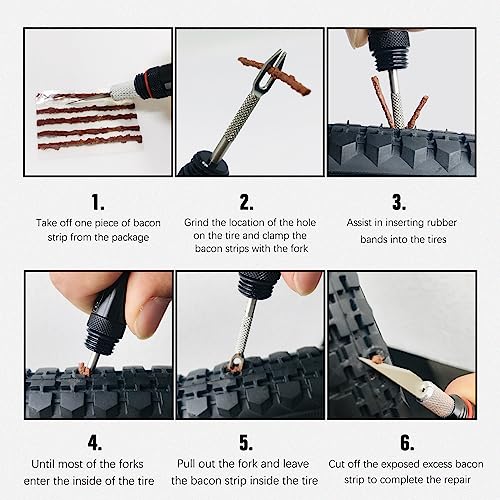 1.
Take off one piece of bacon strip from the package

2.
Grind the location of the hole on the tire and clamp the bacon strips with the fork

3.
Assist in inserting rubber bands into the tires

4.
Until most of the forks enter the inside of the tire

5.
Pull out the fork and leave the bacon strip inside the tire

6.
Cut off the exposed excess bacon strip to complete the repair