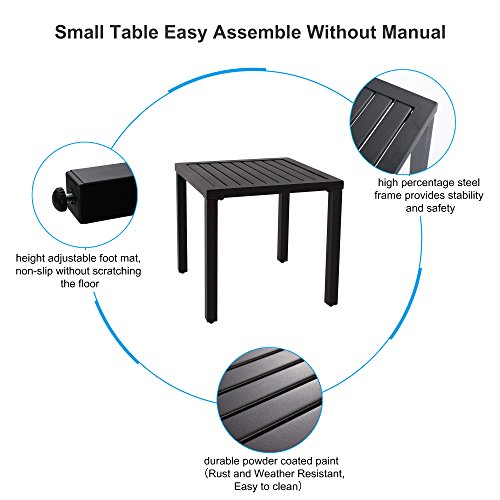 Small Table Easy Assemble Without Manual

high percentage steel frame provides stability and safety

height adjustable foot mat, non-slip without scratching the floor

durable powder coated paint (Rust and Weather Resistant, Easy to clean)