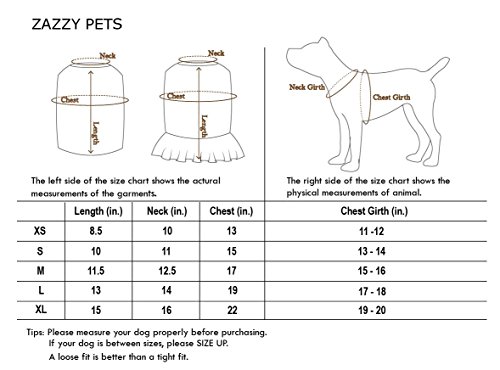 ZAZZY PETS

Neck

Chest

Length

Neck

Chest

Length

Neck Girth

Chest Girth

The left side of the size chart shows the actural measurements of the garments.

The right side of the size chart shows the physical measurements of animal.

|  | Length (in.) | Neck (in.) | Chest (in.) | Chest Girth (in.) |
|---|---|---|---|---|
| XS | 8.5 | 10 | 13 | 11 -12 |
| S | 10 | 11 | 15 | 13 - 14 |
| M | 11.5 | 12.5 | 17 | 15 - 16 |
| L | 13 | 14 | 19 | 17 - 18 |
| XL | 15 | 16 | 22 | 19 - 20 |

Tips: Please measure your dog properly before purchasing.
If your dog is between sizes, please SIZE UP.
A loose fit is better than a tight fit.